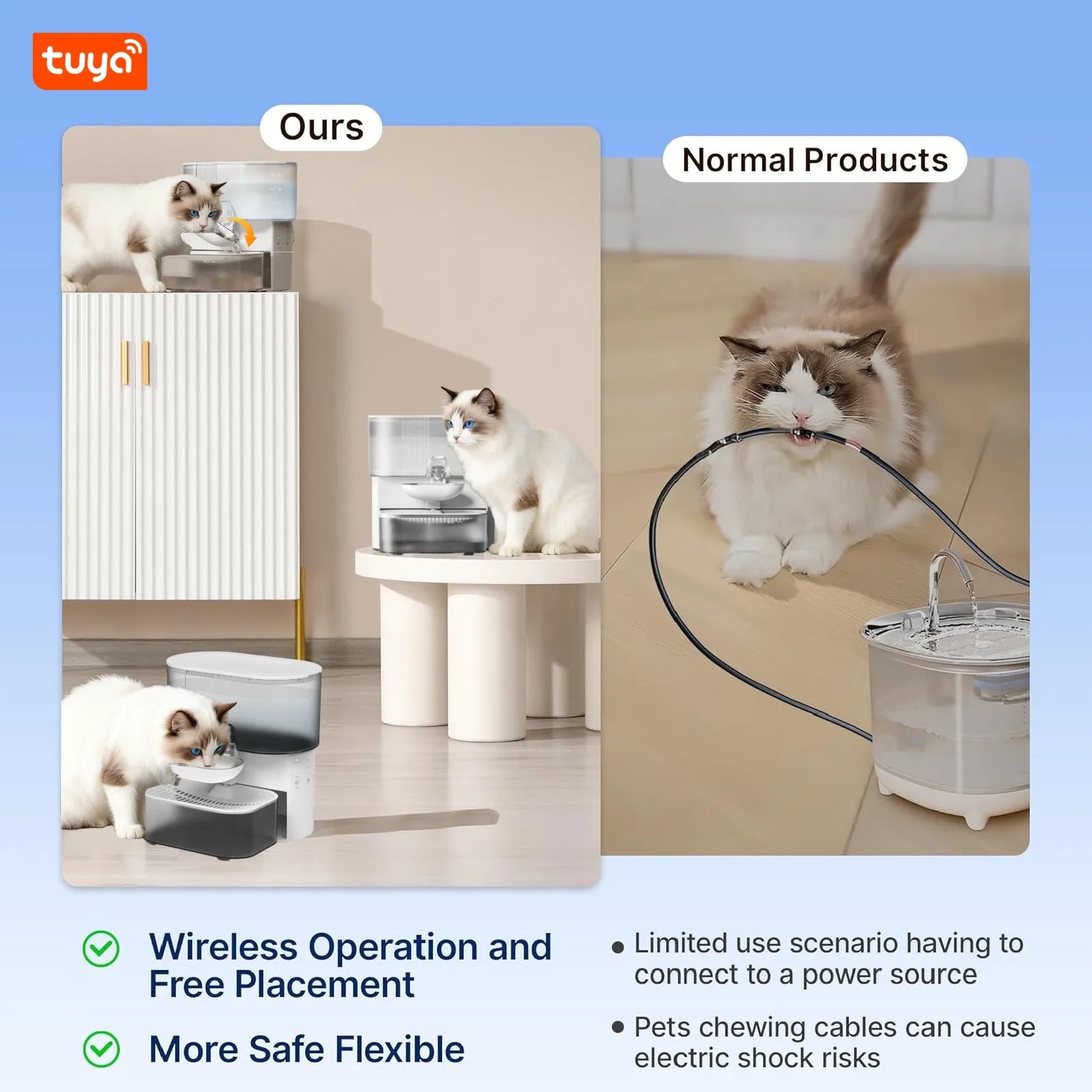 tuya

Ours

Normal Products

Wireless Operation and Free Placement

More Safe Flexible

• Limited use scenario having to connect to a power source

• Pets chewing cables can cause electric shock risks