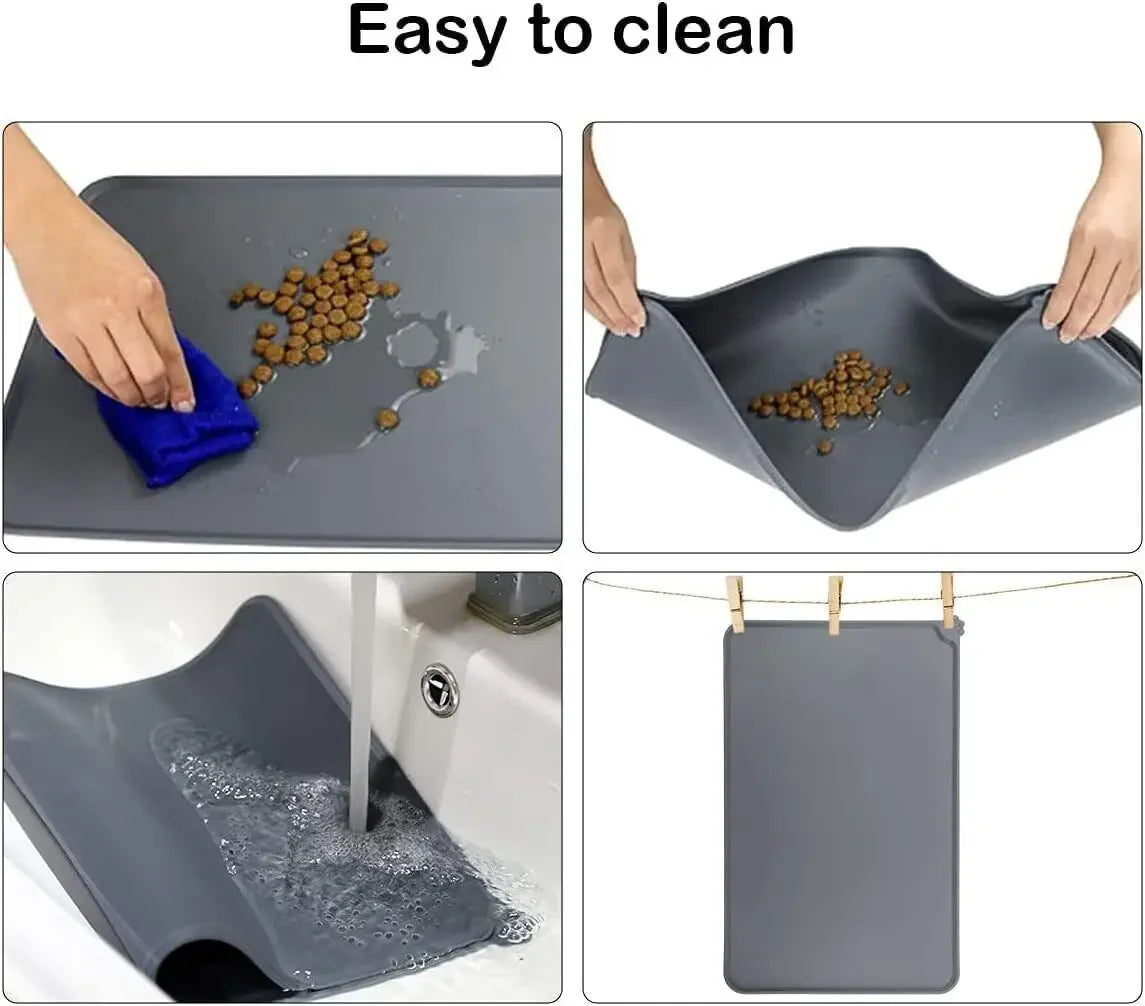 Easy to clean