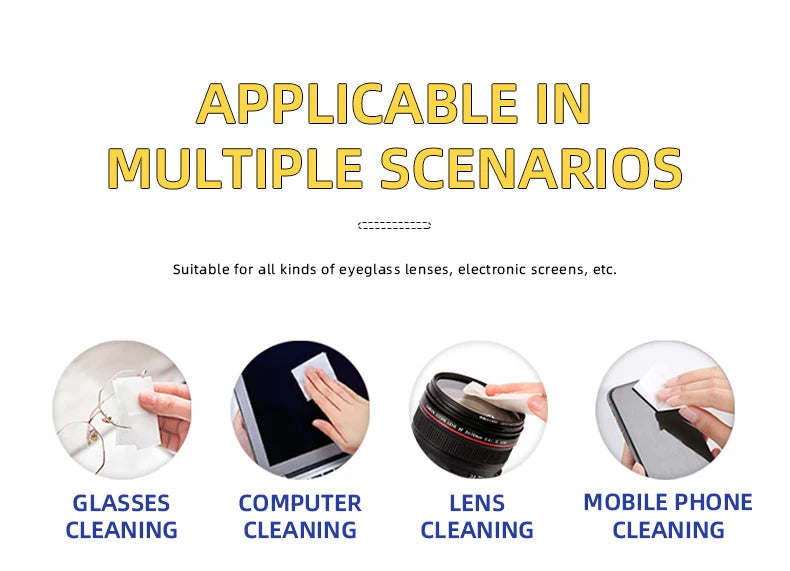 APPLICABLE IN MULTIPLE SCENARIOS

Suitable for all kinds of eyeglass lenses, electronic screens, etc.

GLASSES CLEANING

COMPUTER CLEANING

LENS CLEANING

MOBILE PHONE CLEANING