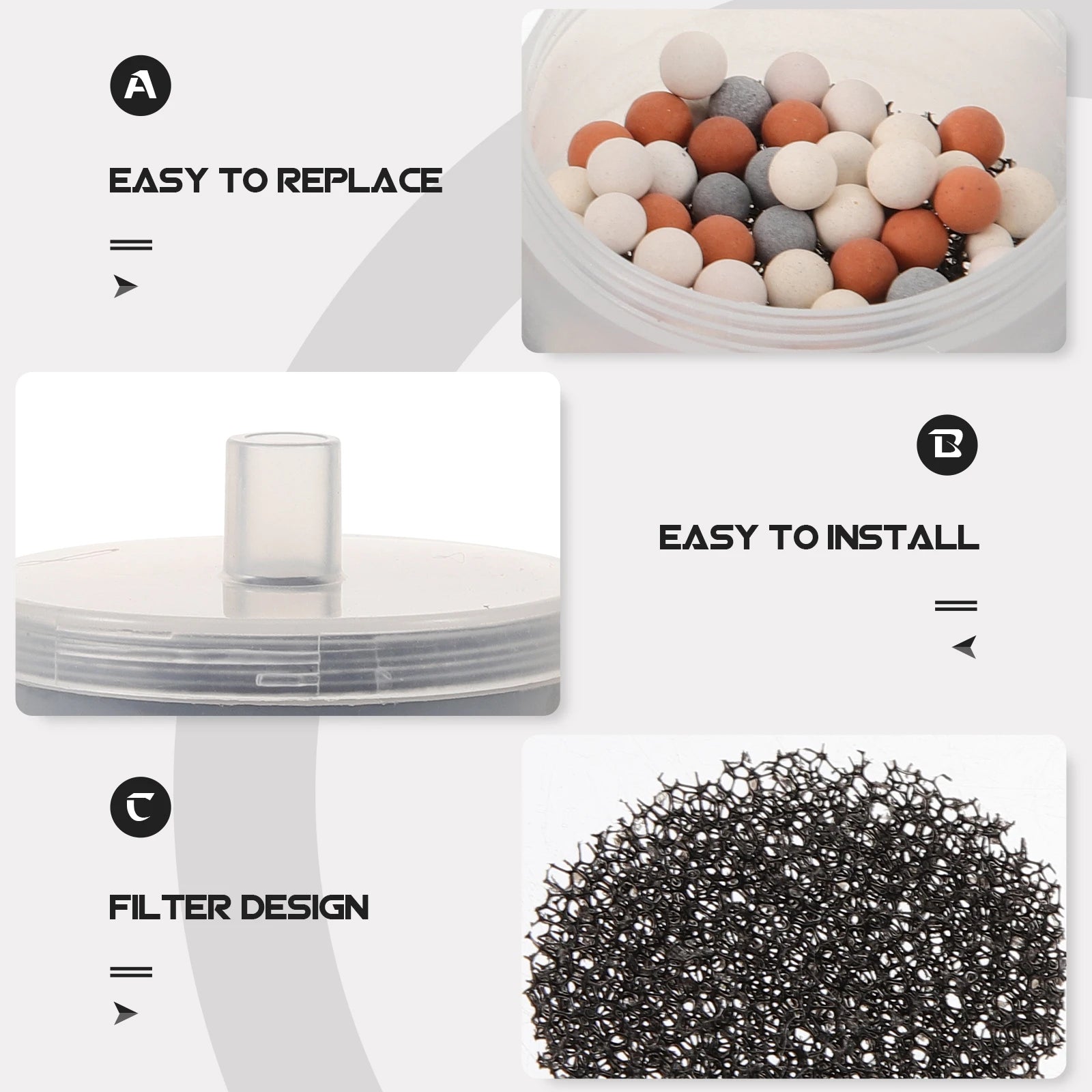 A

EASY TO REPLACE

B

EASY TO INSTALL

C

FILTER DESIGN