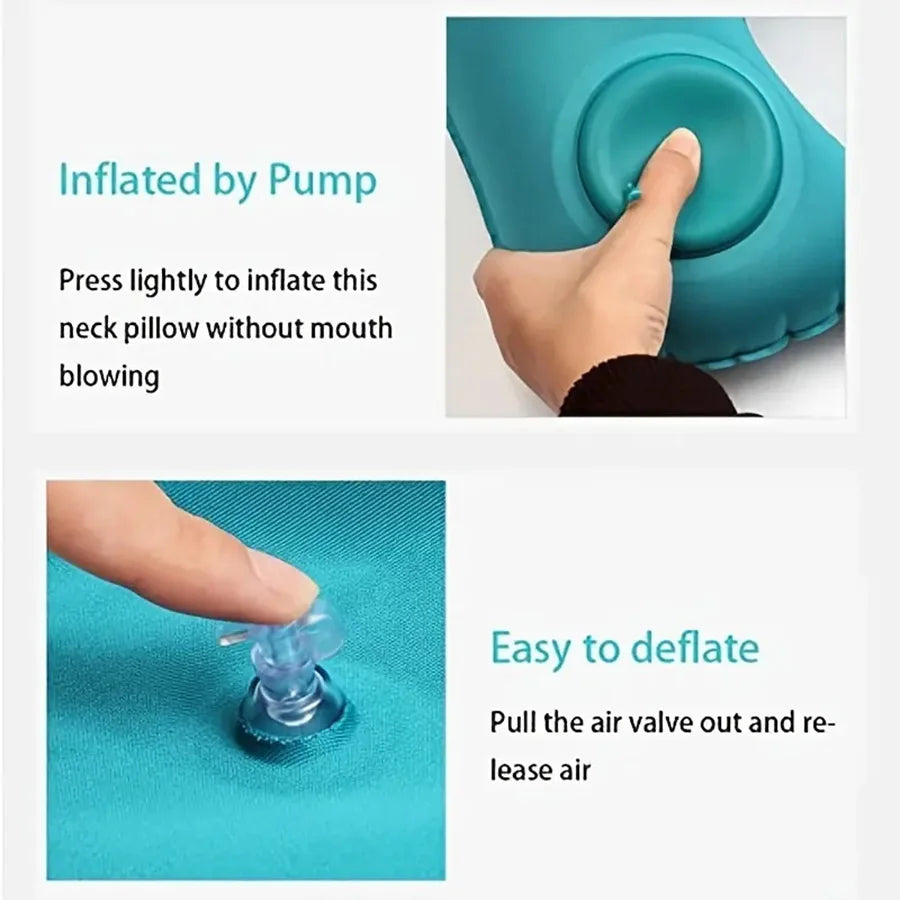 Inflated by Pump

Press lightly to inflate this neck pillow without mouth blowing

Easy to deflate

Pull the air valve out and release air