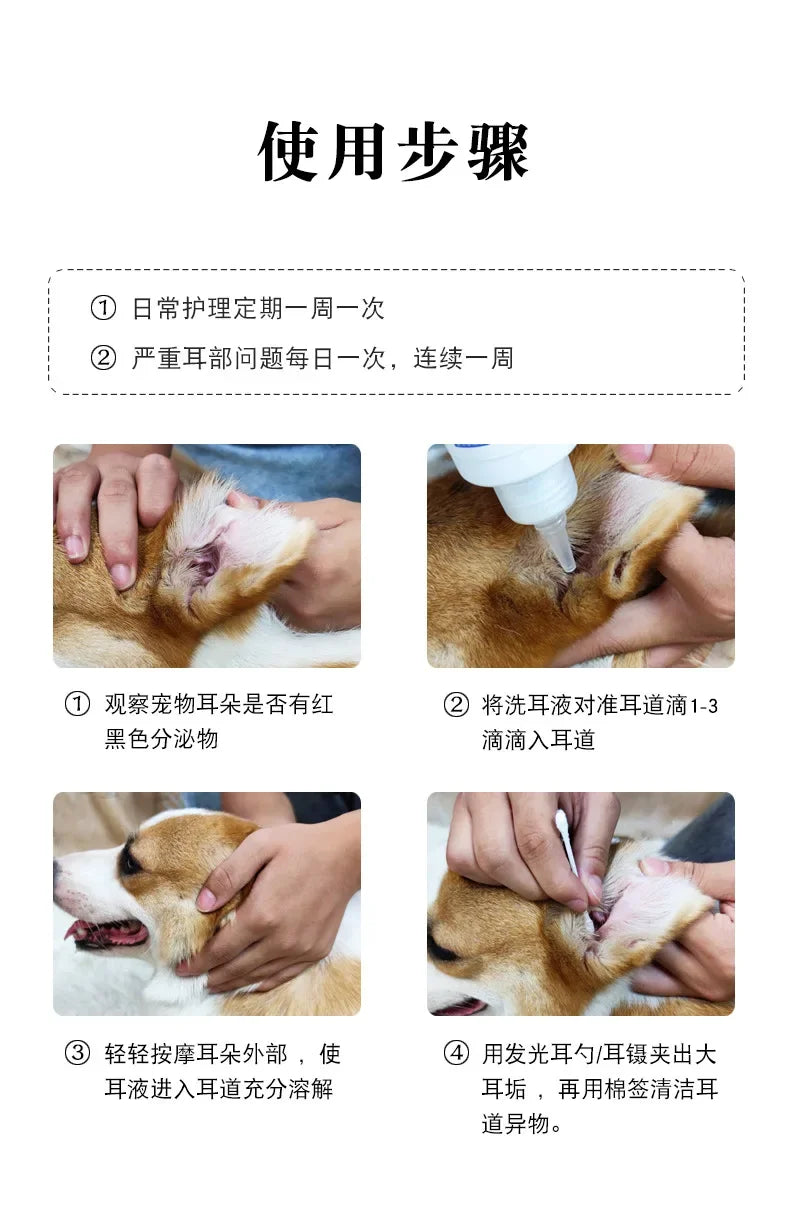 使用步骤

① 日常护理定期一周一次

② 严重耳部问题每日一次，连续一周

① 观察宠物耳朵是否有红黑色分泌物

② 将洗耳液对准耳道滴1-3滴滴入耳道

③ 轻轻按摩耳朵外部，使耳液进入耳道充分溶解

④ 用发光耳勺/耳镊夹出大耳垢，再用棉签清洁耳道异物。